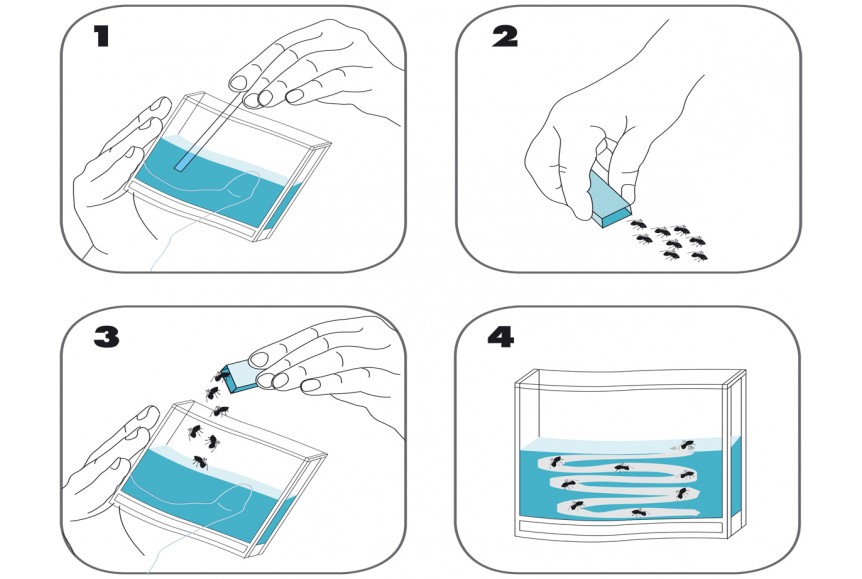 1

2

3

4